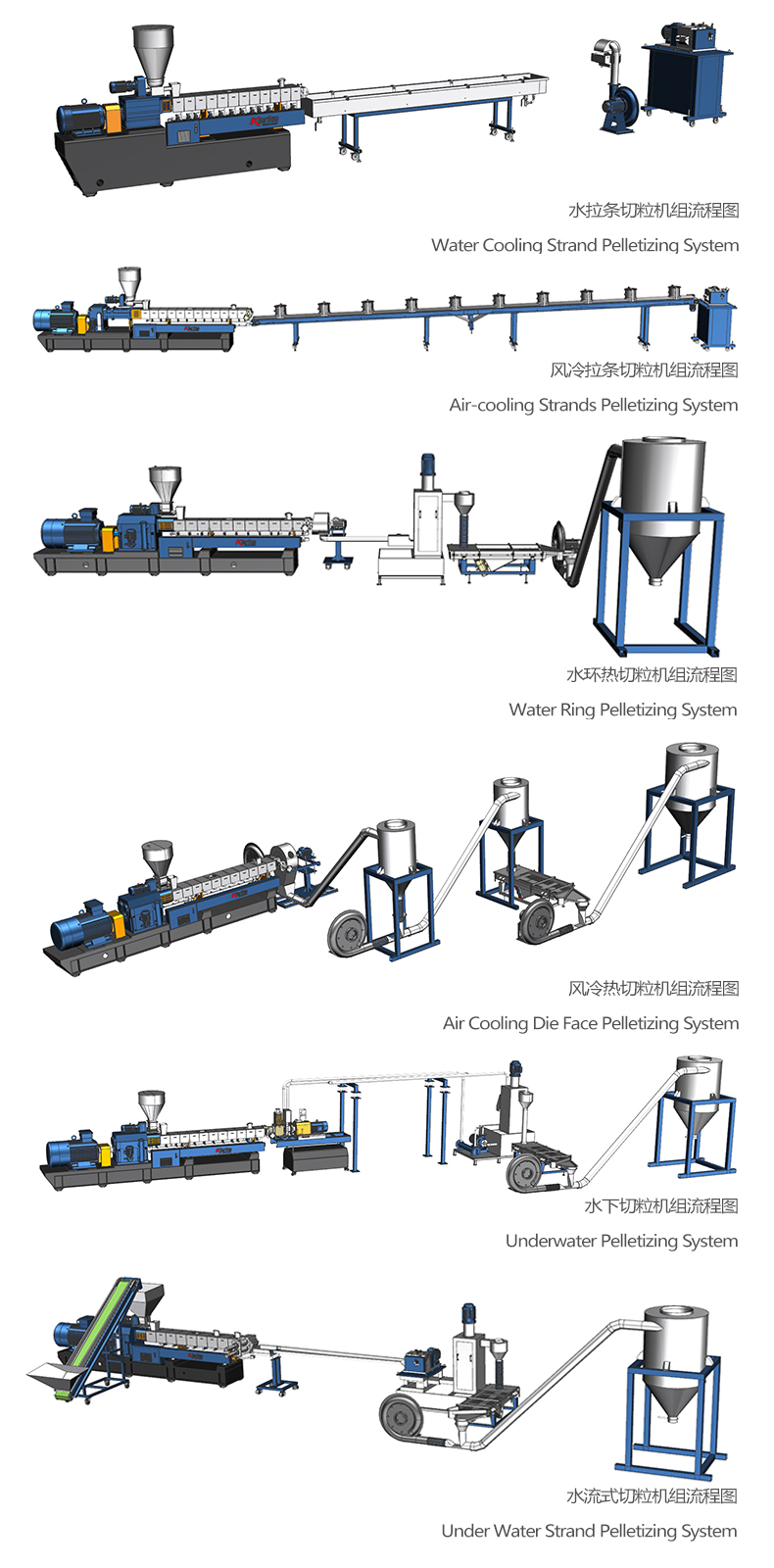 水拉条切粒机组流程图

Water Cooling Strand Pelletizing System

风冷拉条切粒机组流程图

Air-cooling Strands Pelletizing System

水环热切粒机组流程图

Water Ring Pelletizing System

风冷热切粒机组流程图

Air Cooling Die Face Pelletizing System

水下切粒机组流程图

Underwater Pelletizing System

水流式切粒机组流程图

Under Water Strand Pelletizing System